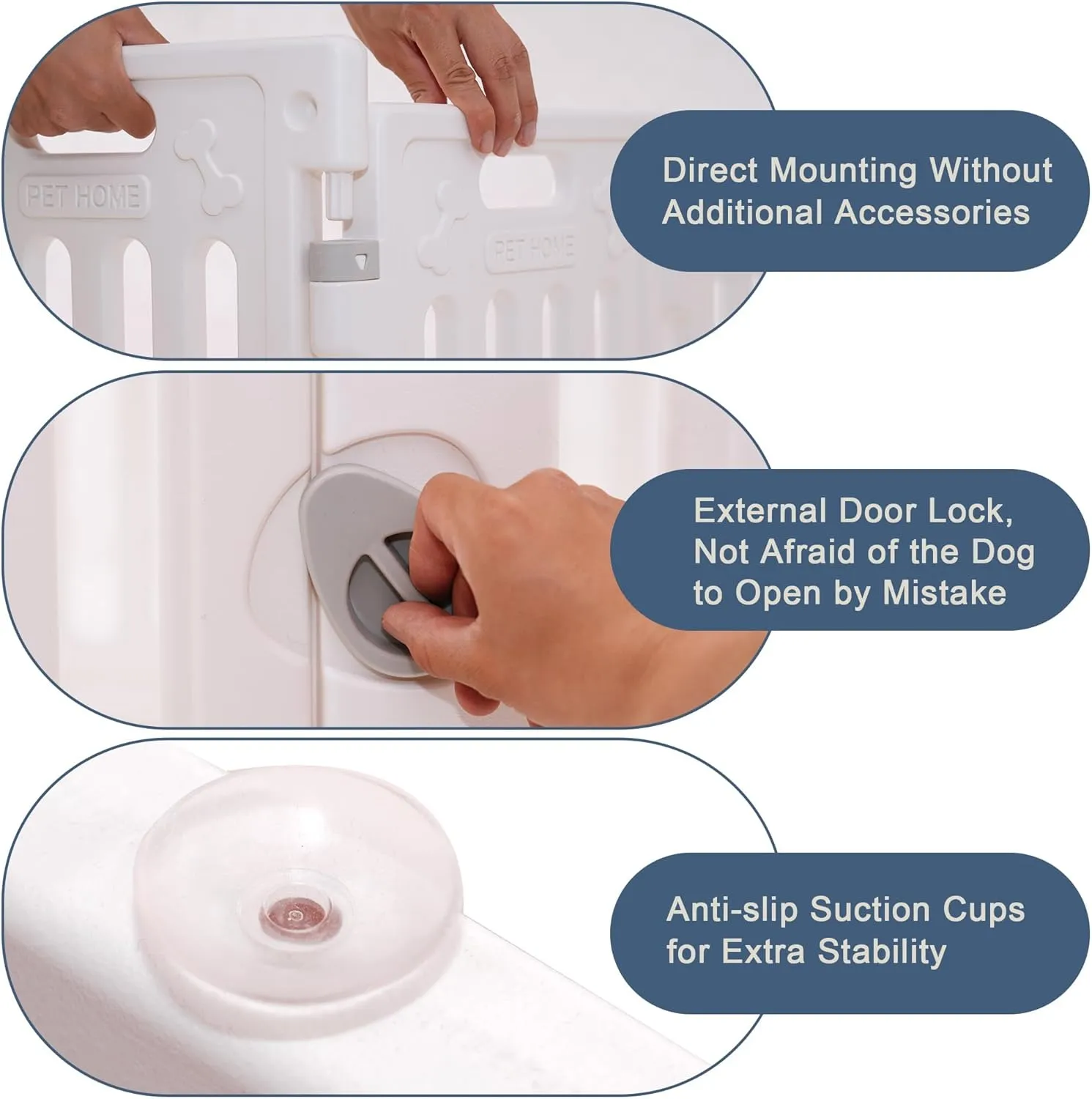 PET HOME

PET HOME

Direct Mounting Without Additional Accessories

External Door Lock, Not Afraid of the Dog to Open by Mistake

Anti-slip Suction Cups for Extra Stability